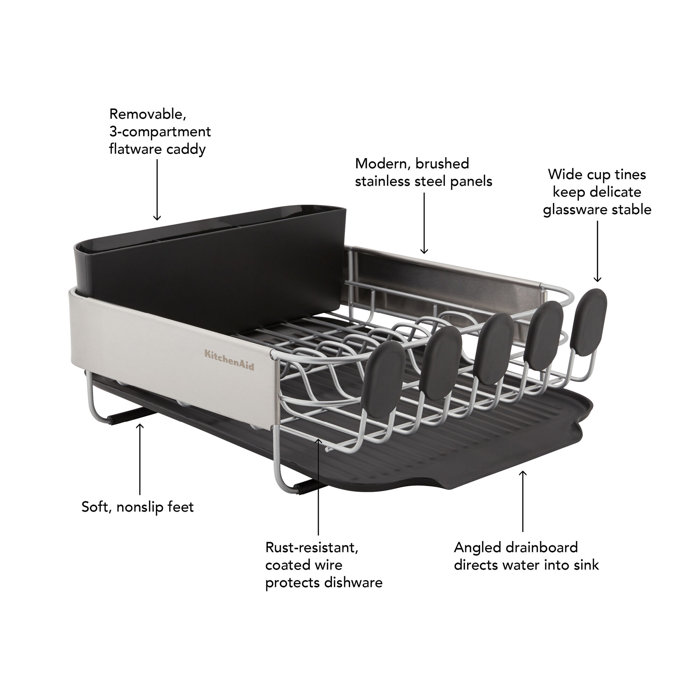 Removable,
3-compartment
flatware caddy

Modern, brushed
stainless steel panels

Wide cup tines
keep delicate
glassware stable

KitchenAid

Soft, nonslip feet

Rust-resistant,
coated wire
protects dishware

Angled drainboard
directs water into sink